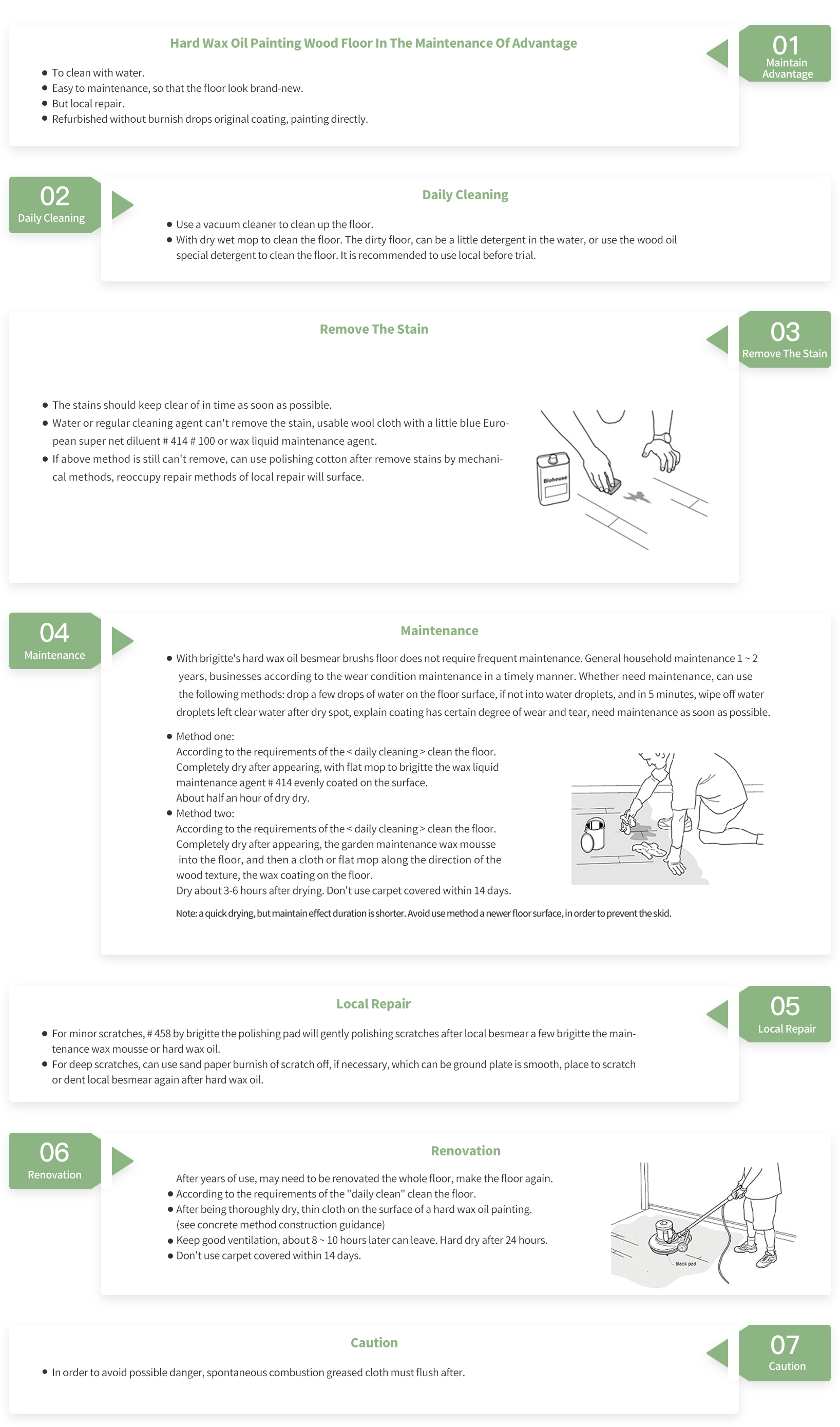 Hard Wax Oil Painting Wood Floor In The Maintenance Of Advantage

- To clean with water.
- Easy to maintenance, so that the floor look brand-new.
- But local repair.
- Refurbished without burnish drops original coating, painting directly.

01
Maintain Advantage

02
Daily Cleaning

Daily Cleaning

- Use a vacuum cleaner to clean up the floor.
- With dry wet mop to clean the floor. The dirty floor, can be a little detergent in the water, or use the wood oil special detergent to clean the floor. It is recommended to use local before trial.

Remove The Stain

03
Remove The Stain

- The stains should keep clear of in time as soon as possible.
- Water or regular cleaning agent can't remove the stain, usable wool cloth with a little blue European super net diluent # 414 # 100 or wax liquid maintenance agent.
- If above method is still can't remove, can use polishing cotton after remove stains by mechanical methods, reoccupy repair methods of local repair will surface.

Biohouse

04
Maintenance

Maintenance

- With brigitte's hard wax oil besmear brushs floor does not require frequent maintenance. General household maintenance 1 ~ 2 years, businesses according to the wear condition maintenance in a timely manner. Whether need maintenance, can use the following methods: drop a few drops of water on the floor surface, if not into water droplets, and in 5 minutes, wipe off water droplets left clear water after dry spot, explain coating has certain degree of wear and tear, need maintenance as soon as possible.

- Method one:
According to the requirements of the < daily cleaning > clean the floor.
Completely dry after appearing, with flat mop to brigitte the wax liquid maintenance agent # 414 evenly coated on the surface.
About half an hour of dry dry.
- Method two:
According to the requirements of the < daily cleaning > clean the floor.
Completely dry after appearing, the garden maintenance wax mousse into the floor, and then a cloth or flat mop along the direction of the wood texture, the wax coating on the floor.
Dry about 3-6 hours after drying. Don't use carpet covered within 14 days.

Note: a quick drying, but maintain effect duration is shorter. Avoid use method a newer floor surface, in order to prevent the skid.

Local Repair

05
Local Repair

- For minor scratches, # 458 by brigitte the polishing pad will gently polishing scratches after local besmear a few brigitte the maintenance wax mousse or hard wax oil.
- For deep scratches, can use sand paper burnish of scratch off, if necessary, which can be ground plate is smooth, place to scratch or dent local besmear again after hard wax oil.

06
Renovation

Renovation

After years of use, may need to be renovated the whole floor, make the floor again.
- According to the requirements of the "daily clean" clean the floor.
- After being thoroughly dry, thin cloth on the surface of a hard wax oil painting. (see concrete method construction guidance)
- Keep good ventilation, about 8 ~ 10 hours later can leave. Hard dry after 24 hours.
- Don't use carpet covered within 14 days.

black pad

Caution

07
Caution

- In order to avoid possible danger, spontaneous combustion greased cloth must flush after.